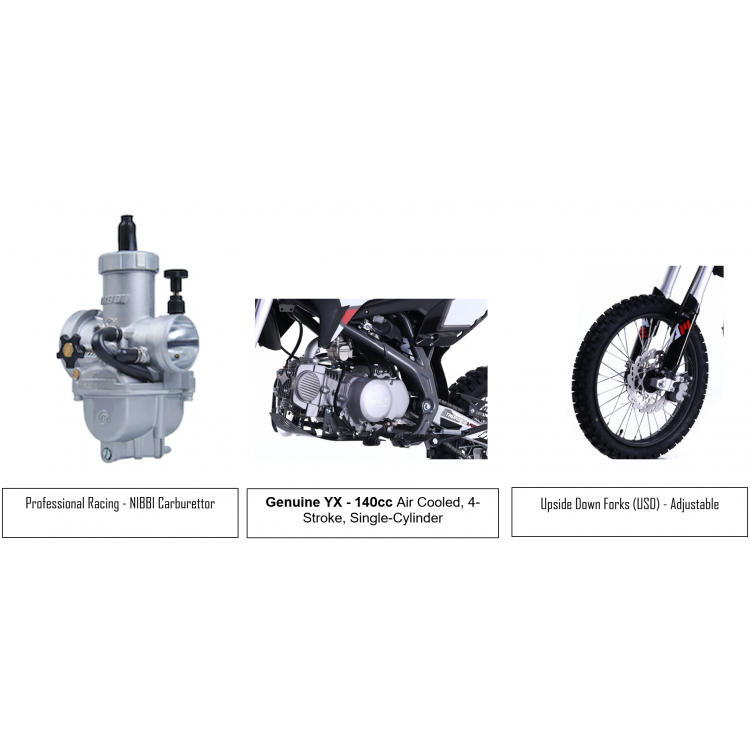 Professional Racing - NIBBI Carburettor

Genuine YX - 140cc Air Cooled, 4-Stroke, Single-Cylinder

Upside Down Forks (USD) - Adjustable